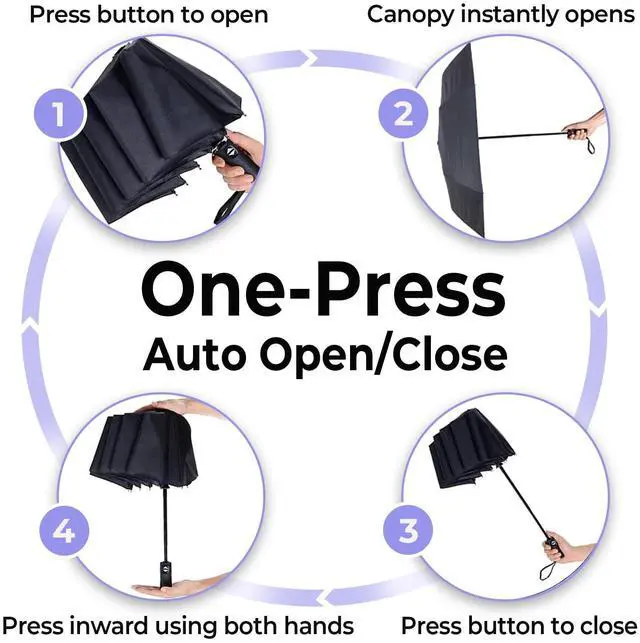 Press button to open

Canopy instantly opens

1

2

One-Press
Auto Open/Close

4

3

Press inward using both hands

Press button to close