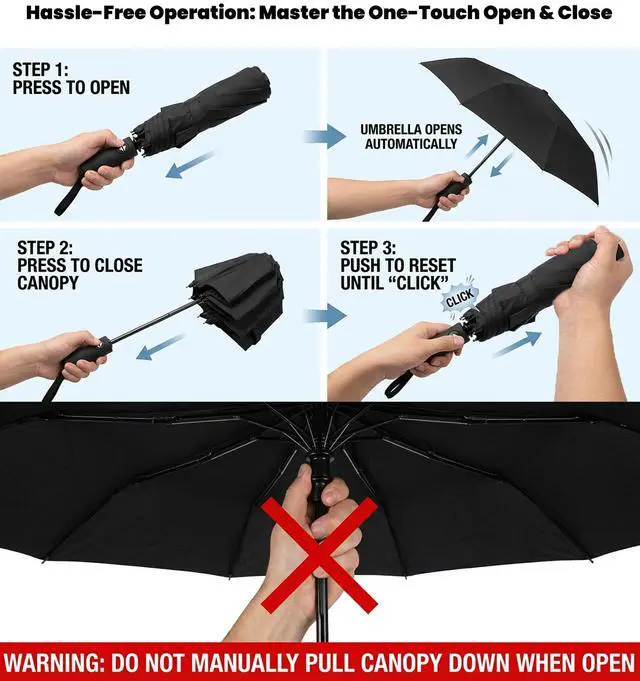 Hassle-Free Operation: Master the One-Touch Open & Close

STEP 1:
PRESS TO OPEN

UMBRELLA OPENS AUTOMATICALLY

STEP 2:
PRESS TO CLOSE CANOPY

STEP 3:
PUSH TO RESET UNTIL "CLICK"

CLICK

WARNING: DO NOT MANUALLY PULL CANOPY DOWN WHEN OPEN