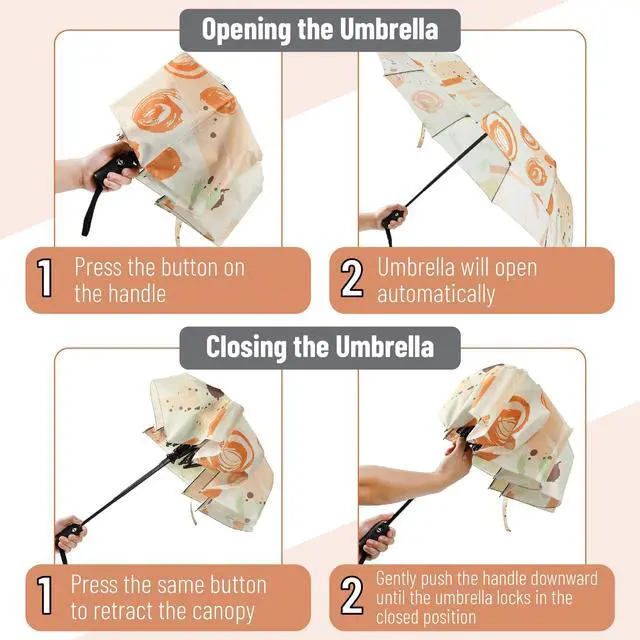 Opening the Umbrella

1 Press the button on the handle

2 Umbrella will open automatically

Closing the Umbrella

1 Press the same button to retract the canopy

2 Gently push the handle downward until the umbrella locks in the closed position