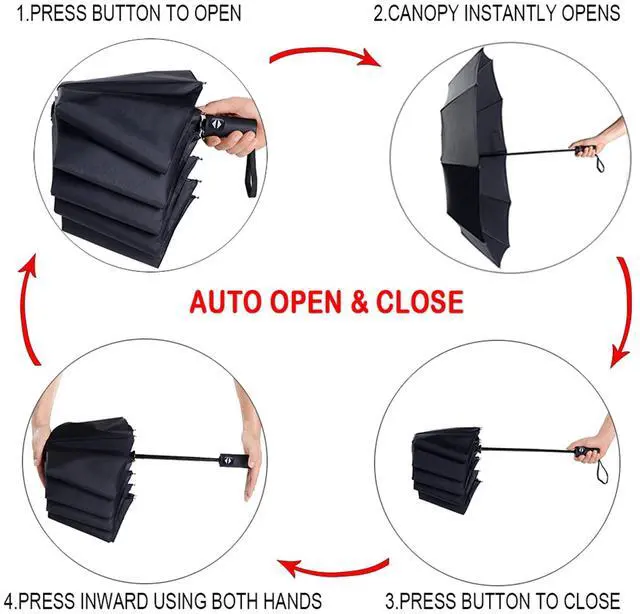 1.PRESS BUTTON TO OPEN

2.CANOPY INSTANTLY OPENS

AUTO OPEN & CLOSE

4.PRESS INWARD USING BOTH HANDS

3.PRESS BUTTON TO CLOSE