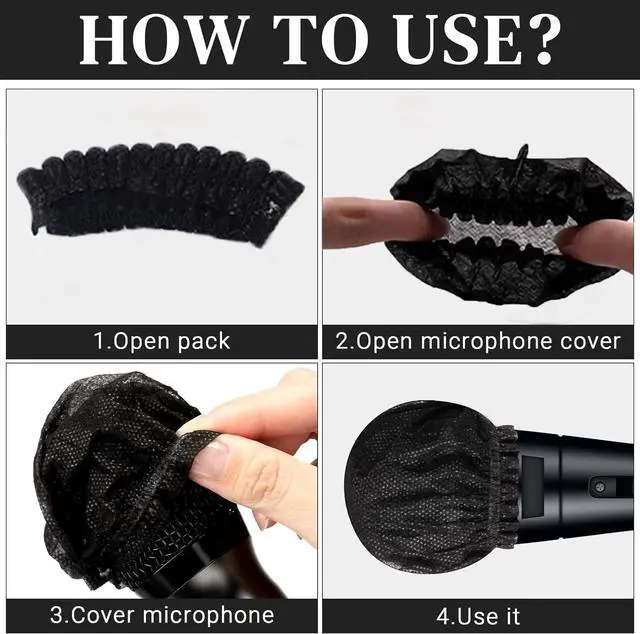 HOW TO USE?

1.Open pack

2.Open microphone cover

3.Cover microphone

4.Use it