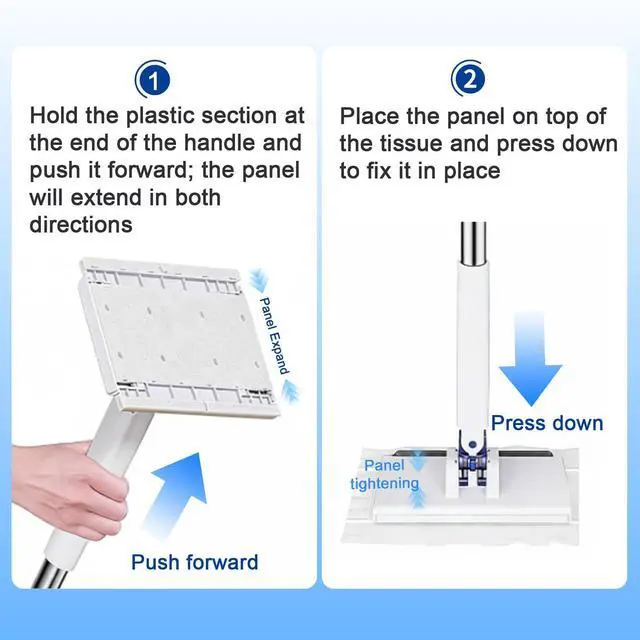 1

Hold the plastic section at the end of the handle and push it forward; the panel will extend in both directions

Panel Expand

Push forward

2

Place the panel on top of the tissue and press down to fix it in place

Press down

Panel tightening