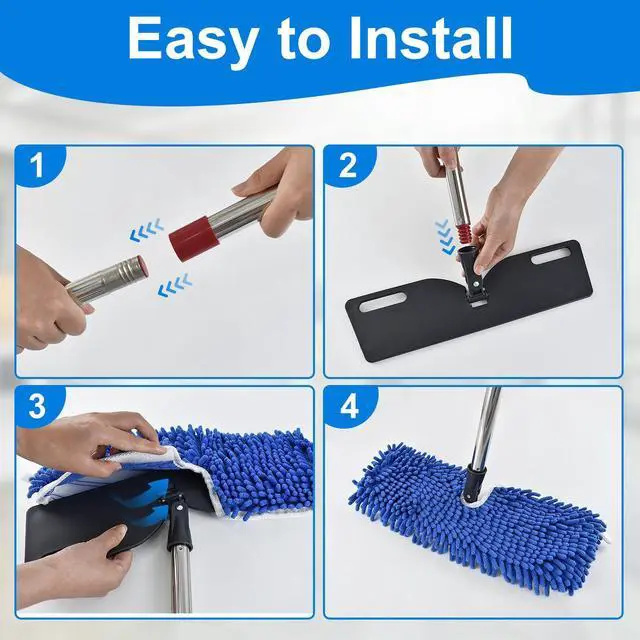 Easy to Install

1

2

3

4