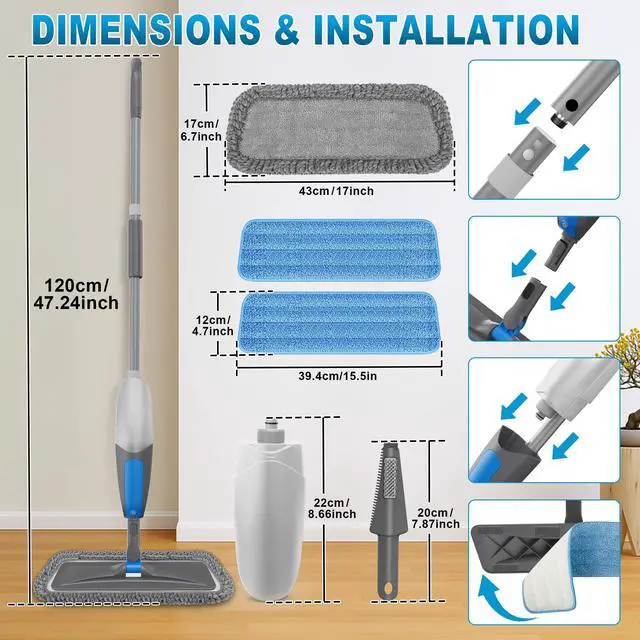 DIMENSIONS & INSTALLATION

120cm/
47.24inch

17cm/
6.7inch

43cm/17inch

12cm/
4.7inch

39.4cm/15.5in

22cm/
8.66inch

20cm/
7.87inch