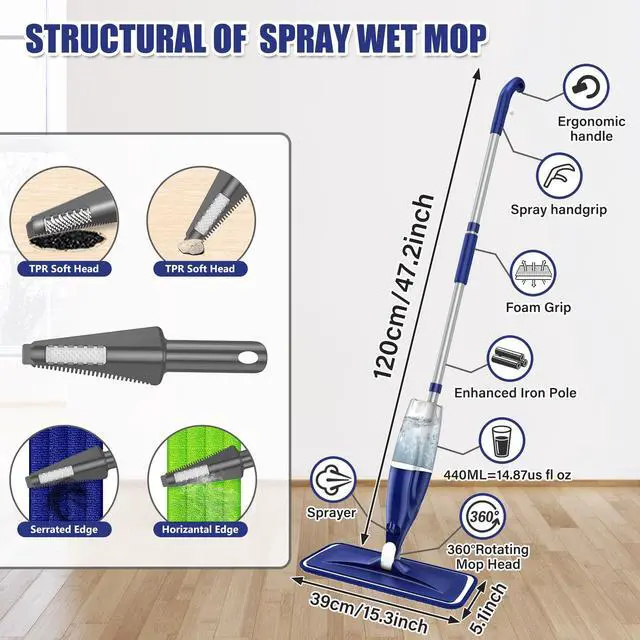 STRUCTURAL OF SPRAY WET MOP

TPR Soft Head

TPR Soft Head

Serrated Edge

Horizantal Edge

120cm/47.2inch

Ergonomic handle

Spray handgrip

Foam Grip

Enhanced Iron Pole

440ML=14.87us fl oz

Sprayer

360°

360°Rotating Mop Head

39cm/15.3inch

5.1inch