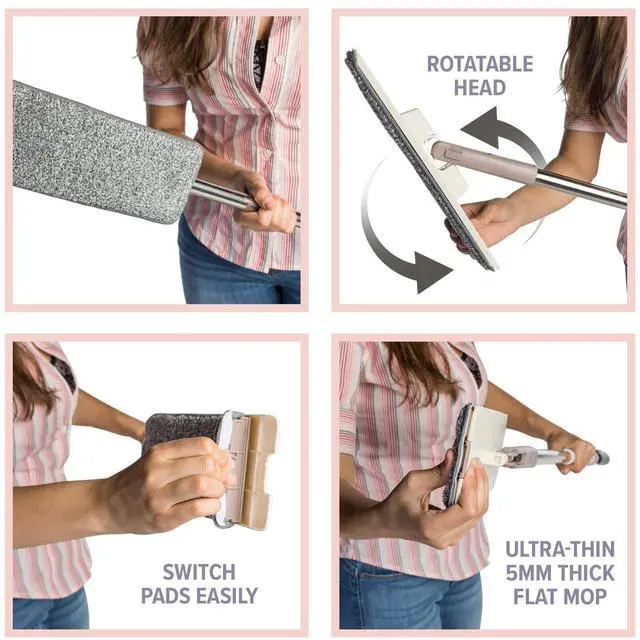 ROTATABLE HEAD

SWITCH PADS EASILY

ULTRA-THIN 5MM THICK FLAT MOP