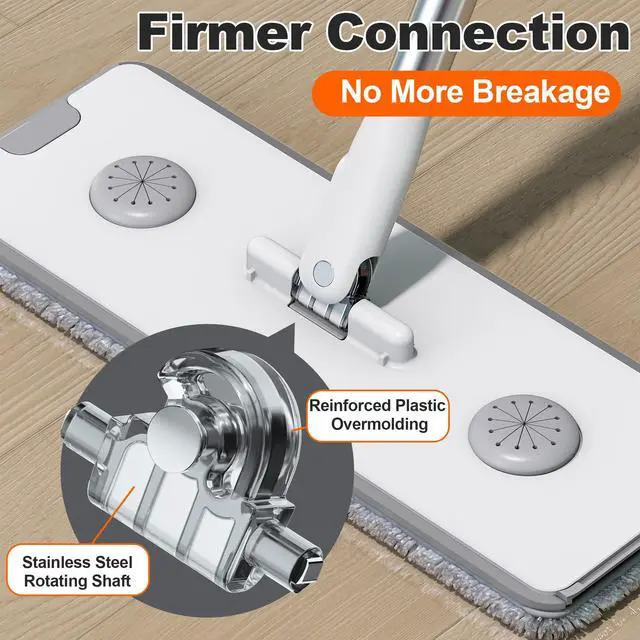 Firmer Connection

No More Breakage

Reinforced Plastic Overmolding

Stainless Steel Rotating Shaft