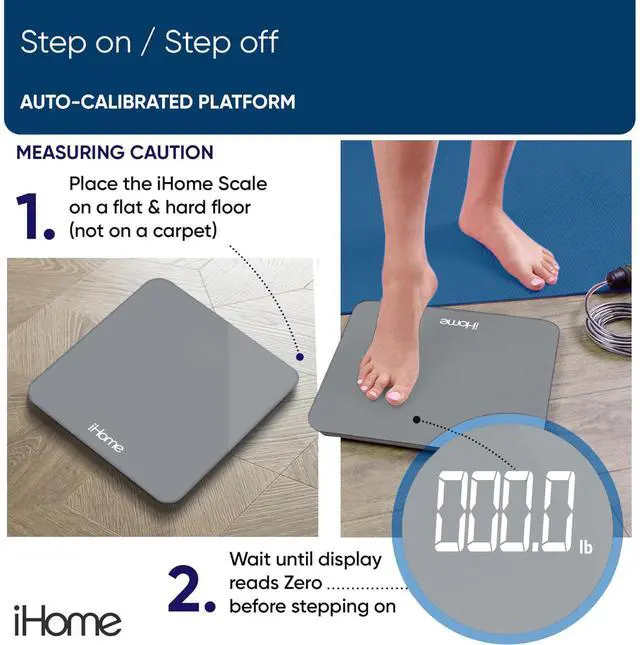 Step on / Step off

AUTO-CALIBRATED PLATFORM

MEASURING CAUTION

1. Place the iHome Scale on a flat & hard floor (not on a carpet)

iHome

iHome

000.0 lb

2. Wait until display reads Zero before stepping on

iHome