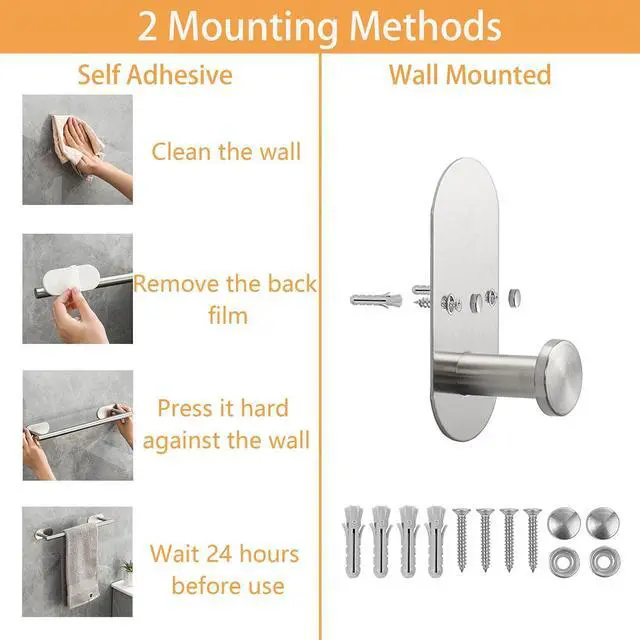 2 Mounting Methods

Self Adhesive

Clean the wall

Remove the back film

Press it hard against the wall

Wait 24 hours before use

Wall Mounted