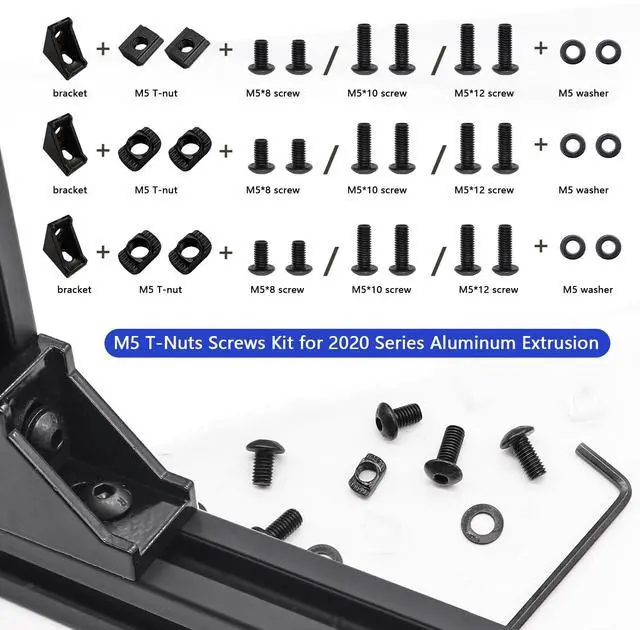 bracket + M5 T-nut + M5*8 screw / M5*10 screw / M5*12 screw + M5 washer

bracket + M5 T-nut + M5*8 screw / M5*10 screw / M5*12 screw + M5 washer

bracket + M5 T-nut + M5*8 screw / M5*10 screw / M5*12 screw + M5 washer

M5 T-Nuts Screws Kit for 2020 Series Aluminum Extrusion