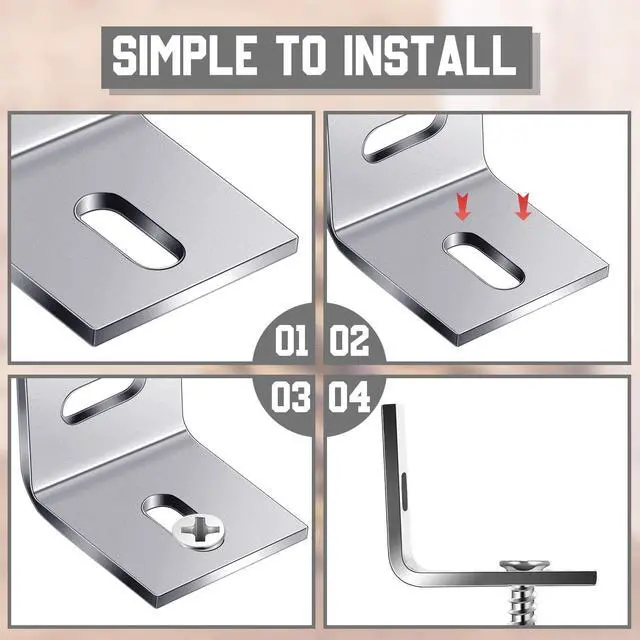 SIMPLE TO INSTALL

01

02

03

04