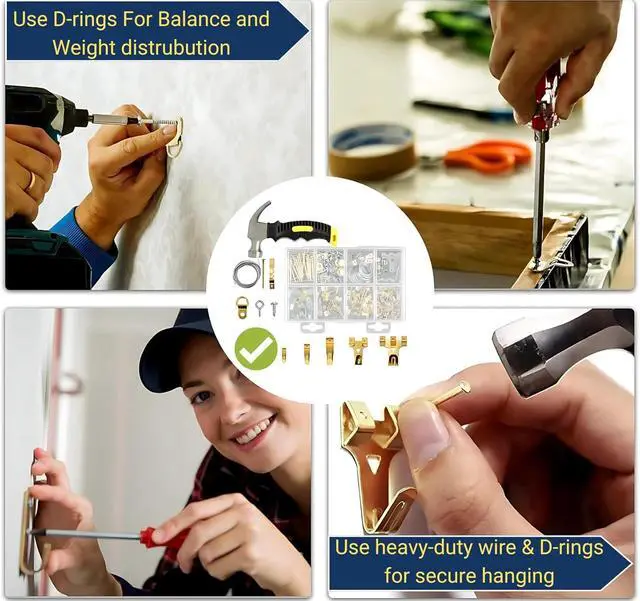 Use D-rings For Balance and Weight distrubution

Use heavy-duty wire & D-rings for secure hanging