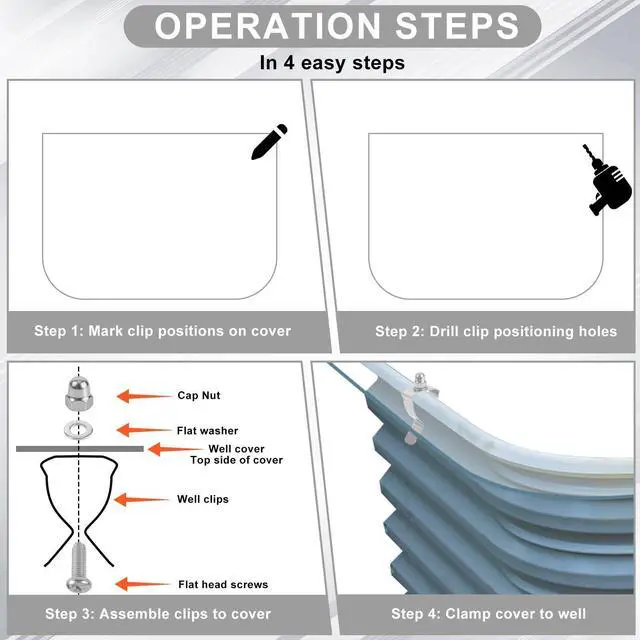 OPERATION STEPS

In 4 easy steps

Step 1: Mark clip positions on cover

Step 2: Drill clip positioning holes

Cap Nut

Flat washer

Well cover
Top side of cover

Well clips

Flat head screws

Step 3: Assemble clips to cover

Step 4: Clamp cover to well