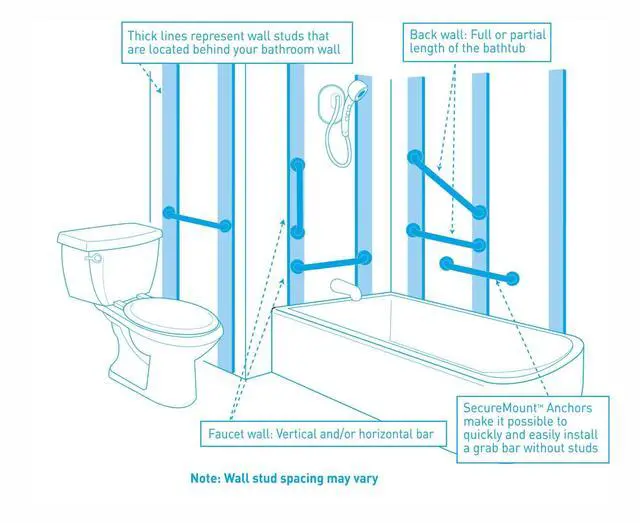 Thick lines represent wall studs that are located behind your bathroom wall

Back wall: Full or partial length of the bathtub

Faucet wall: Vertical and/or horizontal bar

SecureMount™ Anchors make it possible to quickly and easily install a grab bar without studs

Note: Wall stud spacing may vary