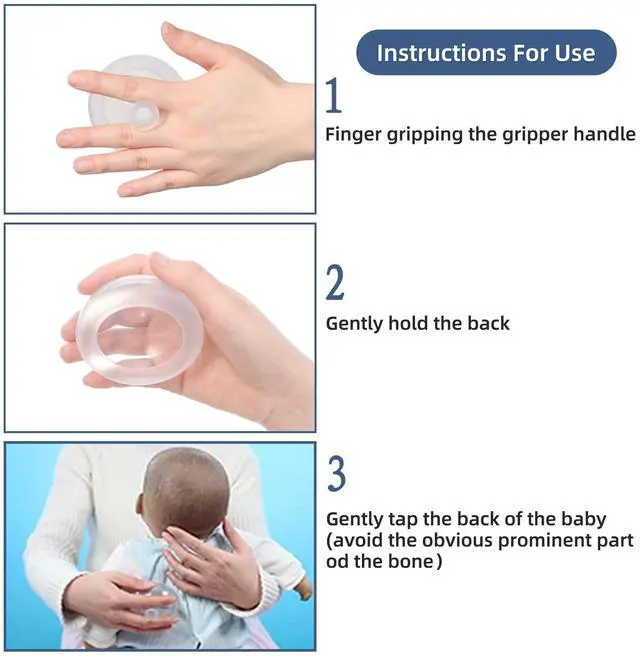 Instructions For Use

1

Finger gripping the gripper handle

2

Gently hold the back

3

Gently tap the back of the baby (avoid the obvious prominent part od the bone)