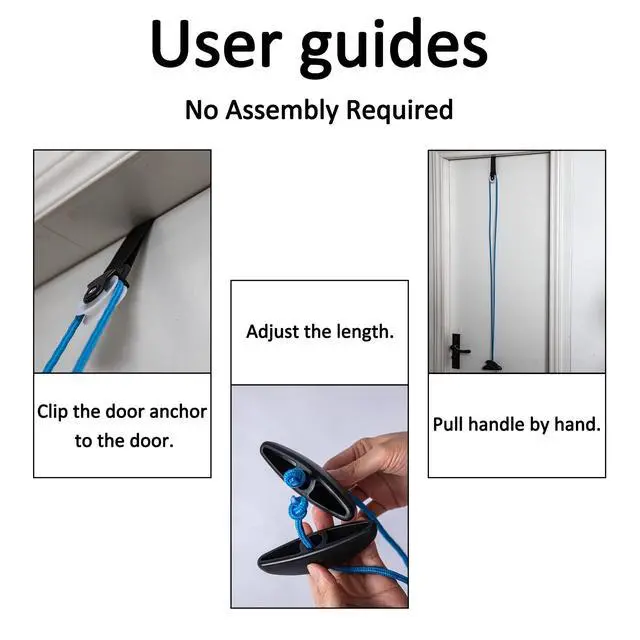 User guides

No Assembly Required

Clip the door anchor to the door.

Adjust the length.

Pull handle by hand.