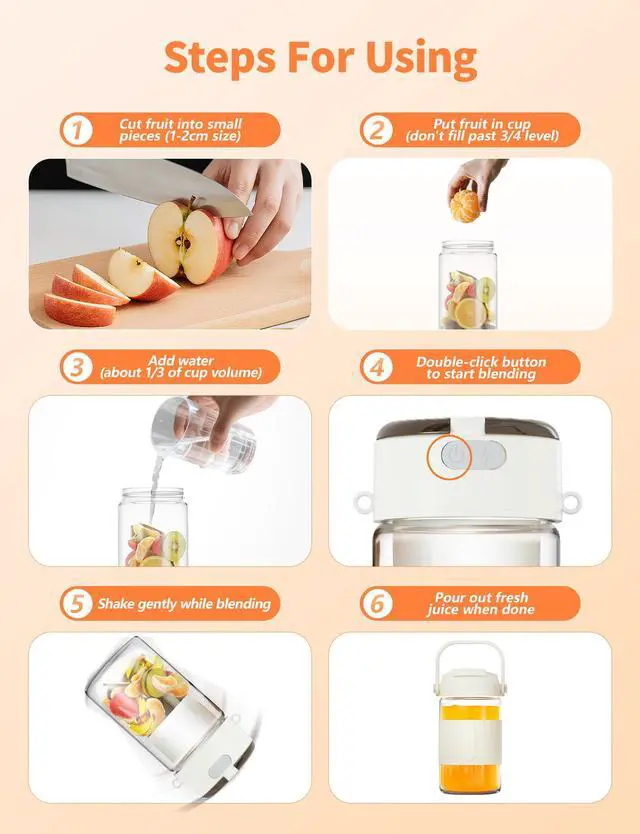 Steps For Using

1 Cut fruit into small pieces (1-2cm size)

2 Put fruit in cup (don't fill past 3/4 level)

3 Add water (about 1/3 of cup volume)

4 Double-click button to start blending

5 Shake gently while blending

6 Pour out fresh juice when done