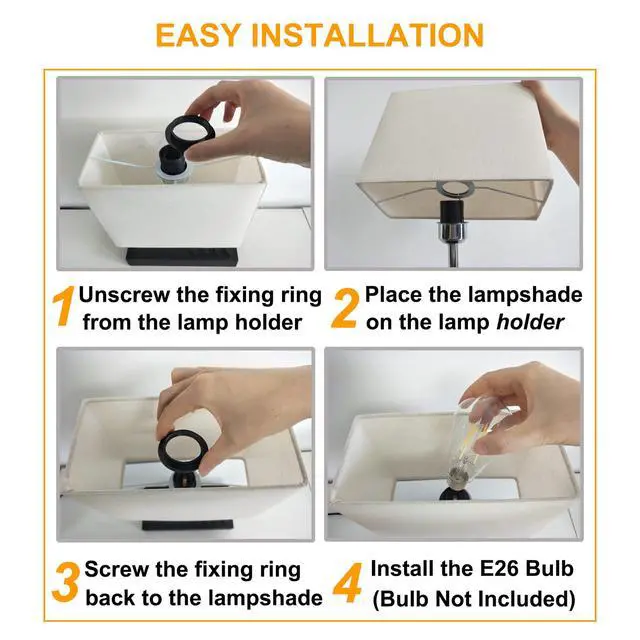 EASY INSTALLATION

1 Unscrew the fixing ring from the lamp holder

2 Place the lampshade on the lamp holder

3 Screw the fixing ring back to the lampshade

4 Install the E26 Bulb (Bulb Not Included)