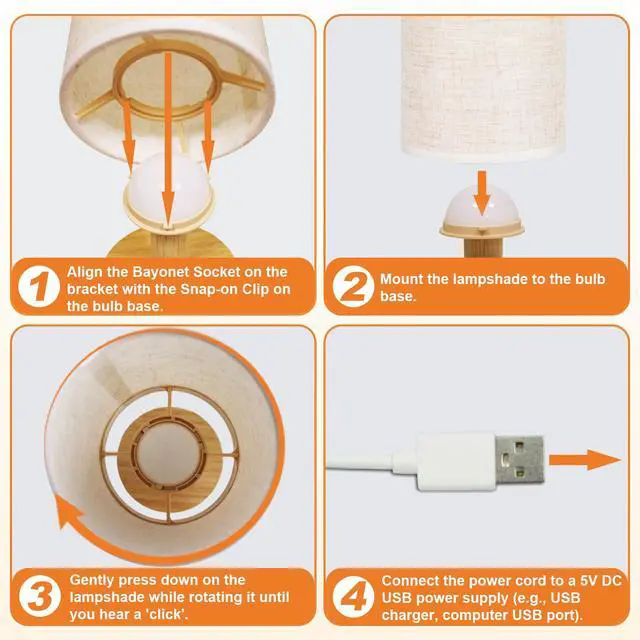 1 Align the Bayonet Socket on the bracket with the Snap-on Clip on the bulb base.

2 Mount the lampshade to the bulb base.

3 Gently press down on the lampshade while rotating it until you hear a 'click'.

4 Connect the power cord to a 5V DC USB power supply (e.g., USB charger, computer USB port).