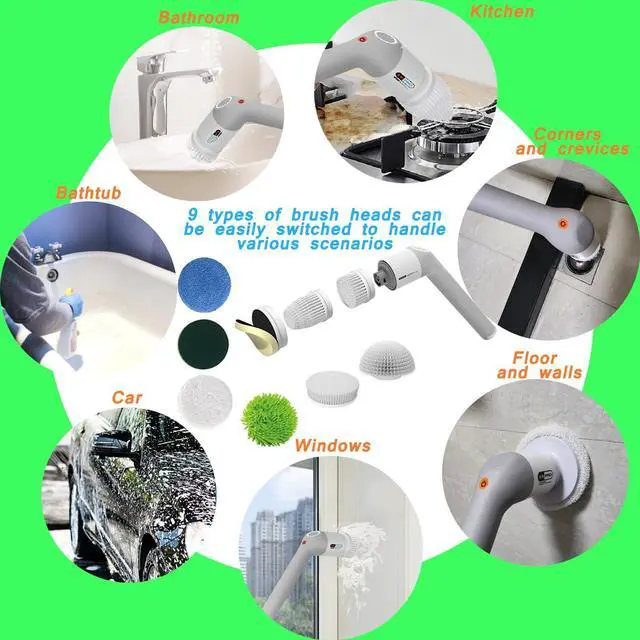 Bathroom

Kitchen

Corners and crevices

Bathtub

9 types of brush heads can be easily switched to handle various scenarios

Floor and walls

Car

Windows