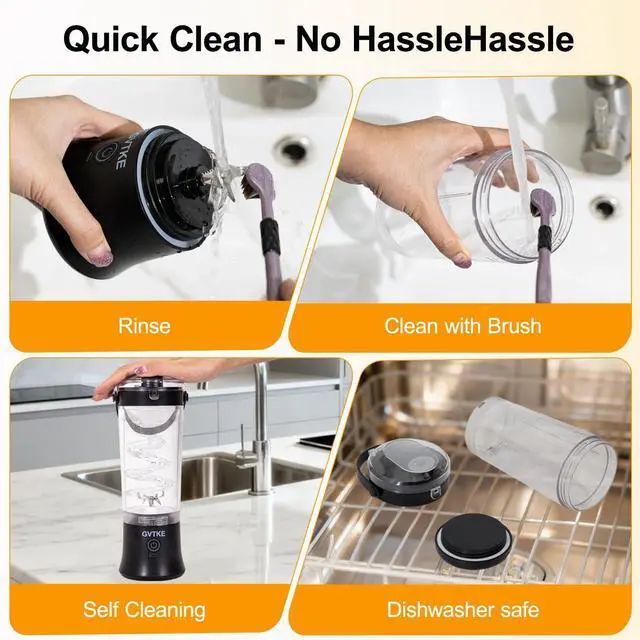 Quick Clean - No HassleHassle

GVTKE

Rinse

Clean with Brush

GVTKE

Self Cleaning

Dishwasher safe