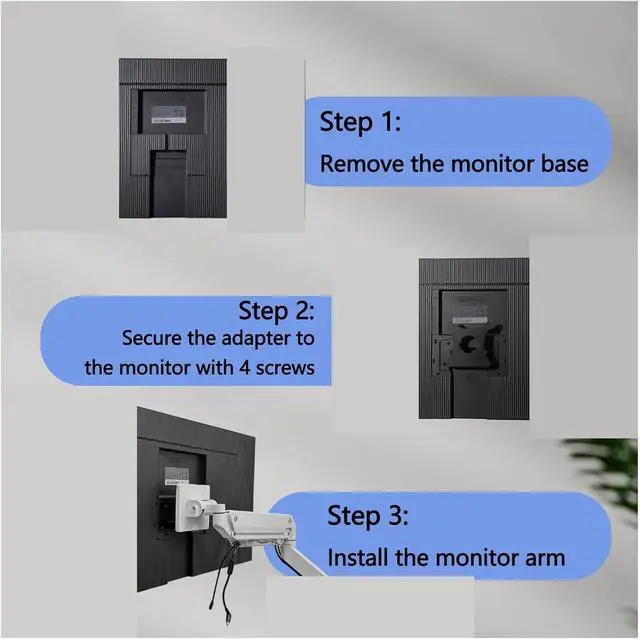 Step 1:
Remove the monitor base

Step 2:
Secure the adapter to the monitor with 4 screws

Step 3:
Install the monitor arm