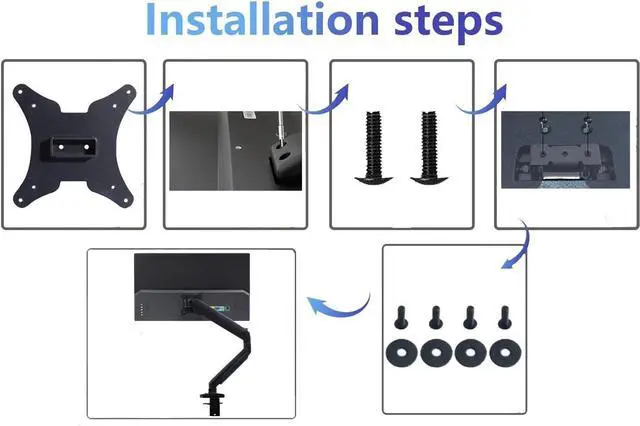 Installation steps