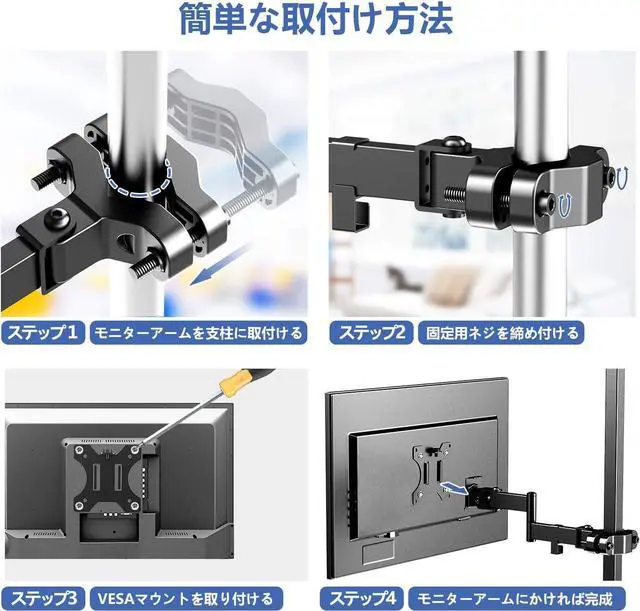 簡単な取付け方法

ステップ1 モニターアームを支柱に取付ける

ステップ2 固定用ネジを締め付ける

ステップ3 VESAマウントを取り付ける

ステップ4 モニターアームにかければ完成