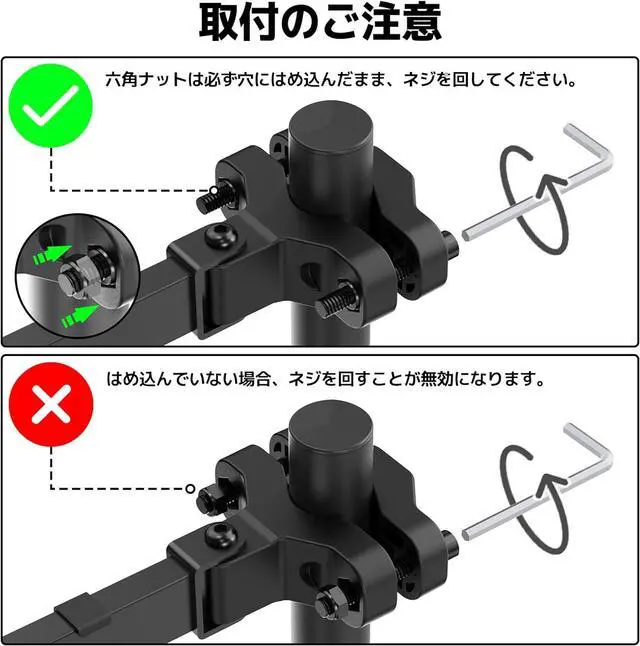 取付のご注意

六角ナットは必ず穴にはめ込んだまま、ネジを回してください。

はめ込んでいない場合、ネジを回すことが無効になります。