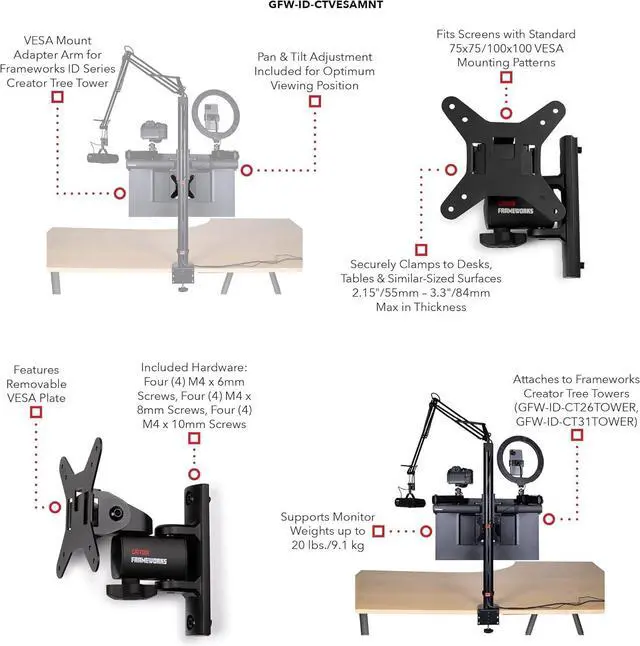 GFW-ID-CTVESAMNT

VESA Mount Adapter Arm for Frameworks ID Series Creator Tree Tower

Pan & Tilt Adjustment Included for Optimum Viewing Position

Fits Screens with Standard 75x75/100x100 VESA Mounting Patterns

GATOR FRAMEWORKS

Securely Clamps to Desks, Tables & Similar-Sized Surfaces 2.15"/55mm – 3.3"/84mm Max in Thickness

Features Removable VESA Plate

Included Hardware: Four (4) M4 x 6mm Screws, Four (4) M4 x 8mm Screws, Four (4) M4 x 10mm Screws

GATOR FRAMEWORKS

Attaches to Frameworks Creator Tree Towers (GFW-ID-CT26TOWER, GFW-ID-CT31TOWER)

Supports Monitor Weights up to 20 lbs./9.1 kg