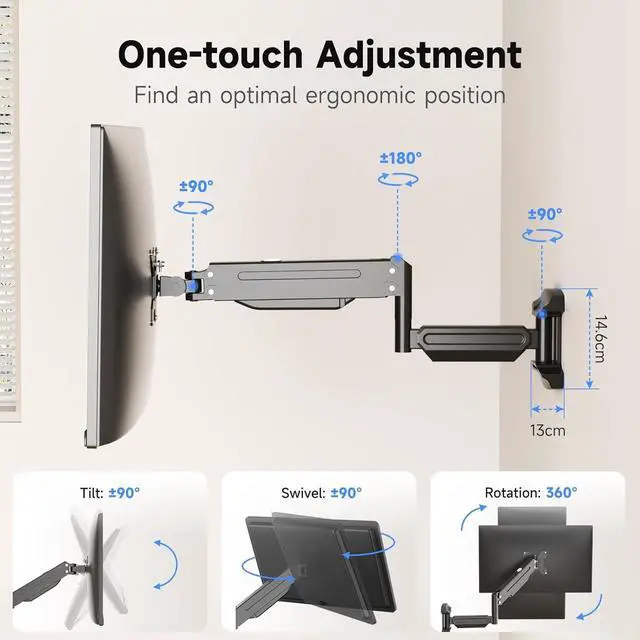 One-touch Adjustment

Find an optimal ergonomic position

±90°

±180°

±90°

14.6cm

13cm

Tilt: ±90°

Swivel: ±90°

Rotation: 360°