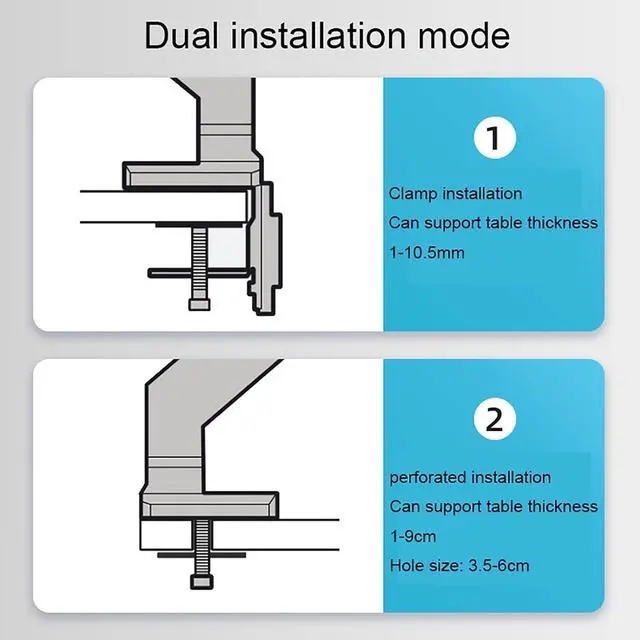 Dual installation mode

1

Clamp installation
Can support table thickness
1-10.5mm

2

perforated installation
Can support table thickness
1-9cm
Hole size: 3.5-6cm