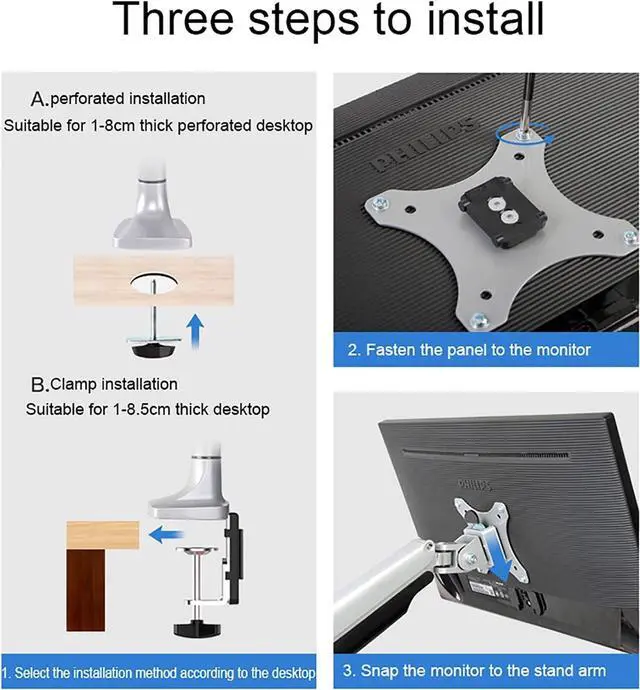 Three steps to install

A.perforated installation
Suitable for 1-8cm thick perforated desktop

B.Clamp installation
Suitable for 1-8.5cm thick desktop

1. Select the installation method according to the desktop

PHILIPS

2. Fasten the panel to the monitor

PHILIPS

3. Snap the monitor to the stand arm