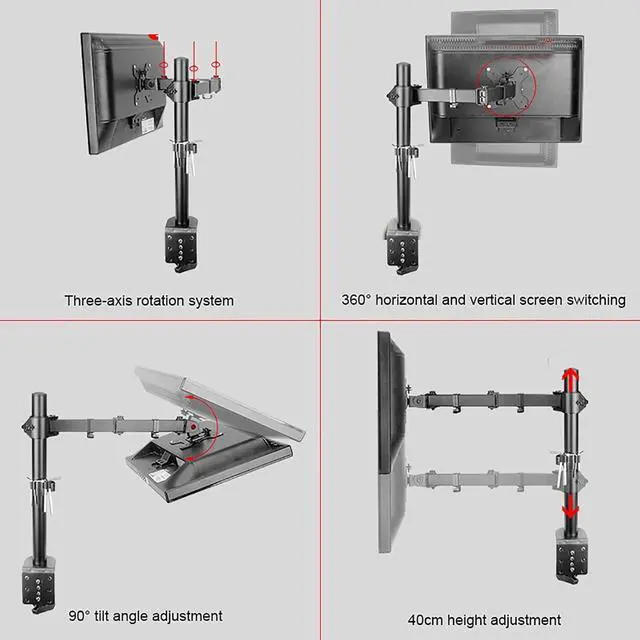 Three-axis rotation system

360° horizontal and vertical screen switching

90° tilt angle adjustment

40cm height adjustment