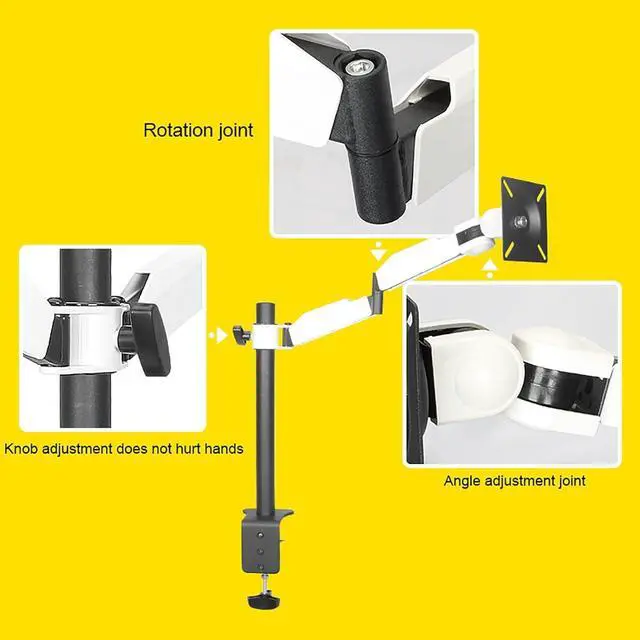 Rotation joint

Knob adjustment does not hurt hands

Angle adjustment joint