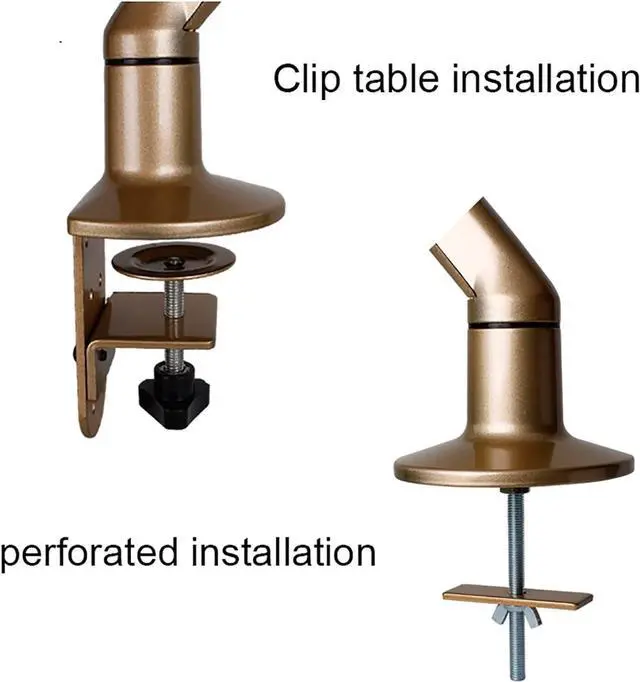 Clip table installation

perforated installation