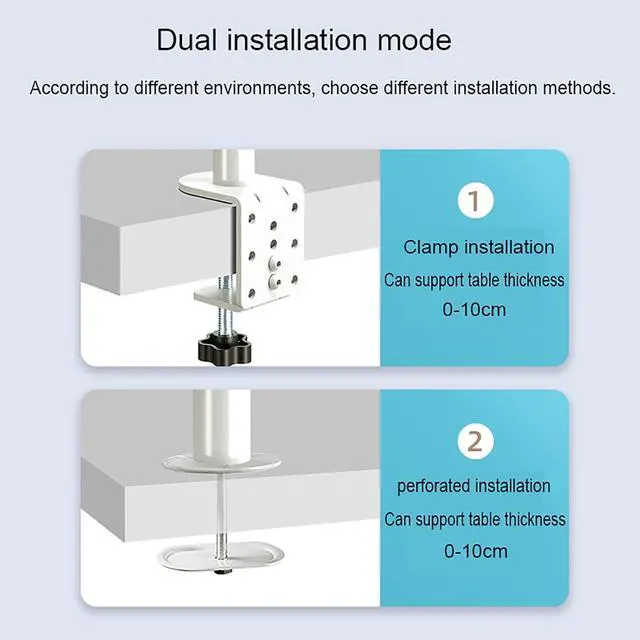 Dual installation mode

According to different environments, choose different installation methods.

1

Clamp installation

Can support table thickness

0-10cm

2

perforated installation

Can support table thickness

0-10cm