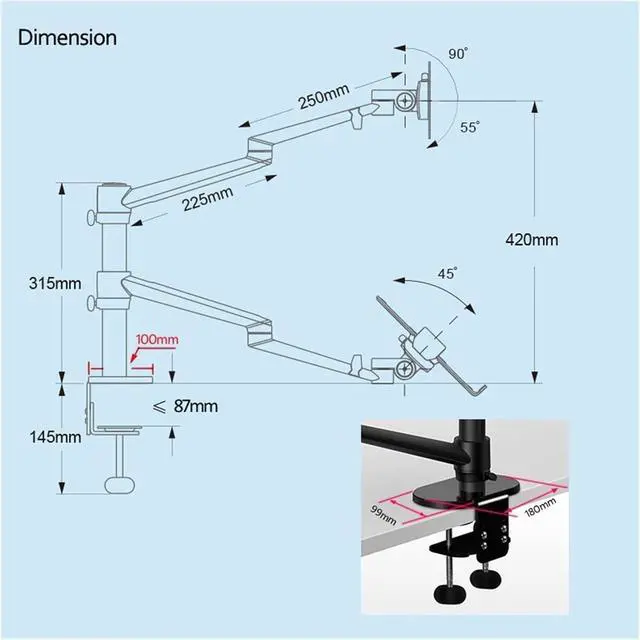 Dimension

90°

250mm

55°

225mm

420mm

315mm

45°

100mm

≤ 87mm

145mm

99mm

180mm