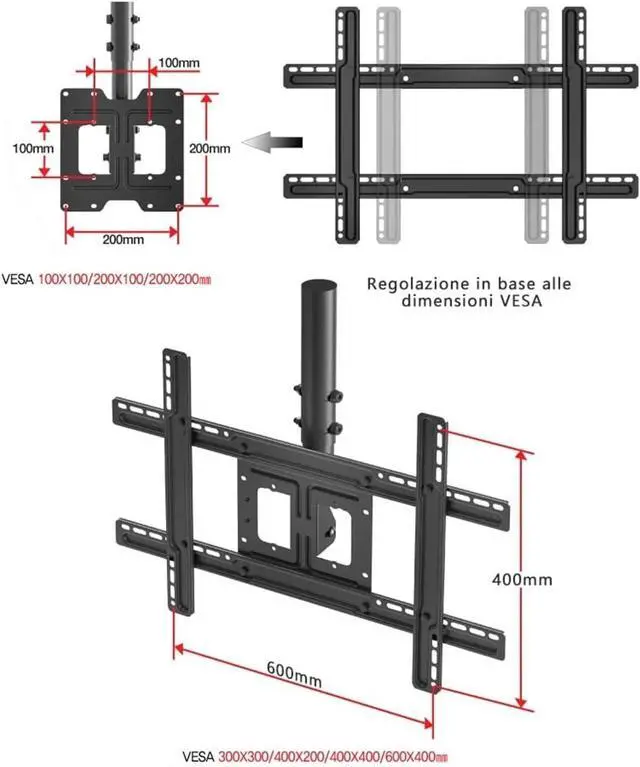 100mm

100mm

200mm

200mm

VESA 100X100/200X100/200X200㎜

Regolazione in base alle dimensioni VESA

400mm

600mm

VESA 300X300/400X200/400X400/600X400㎜