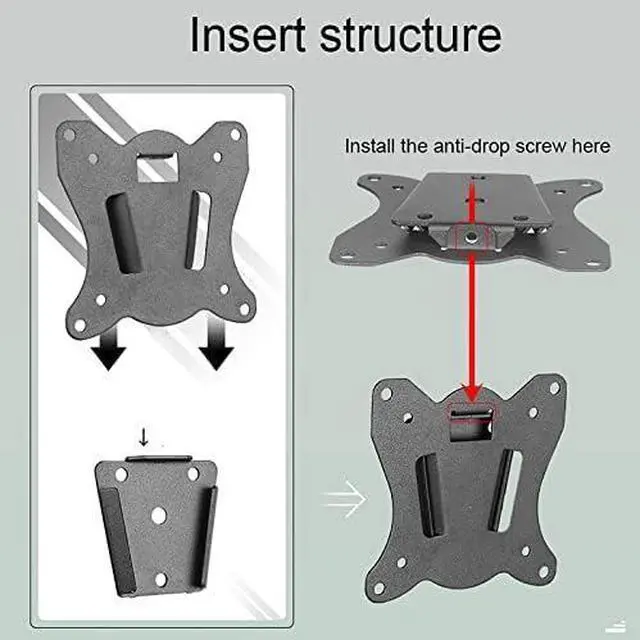 Insert structure

Install the anti-drop screw here