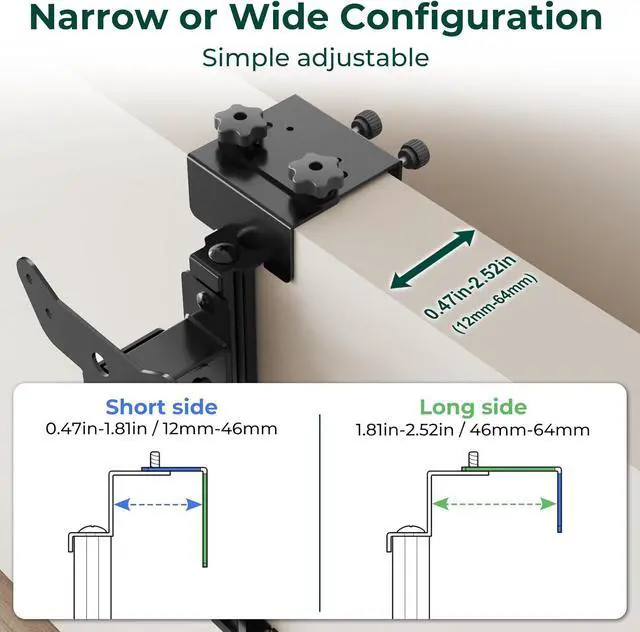 Narrow or Wide Configuration
Simple adjustable

0.47in-2.52in
(12mm-64mm)

Short side
0.47in-1.81in / 12mm-46mm

Long side
1.81in-2.52in / 46mm-64mm