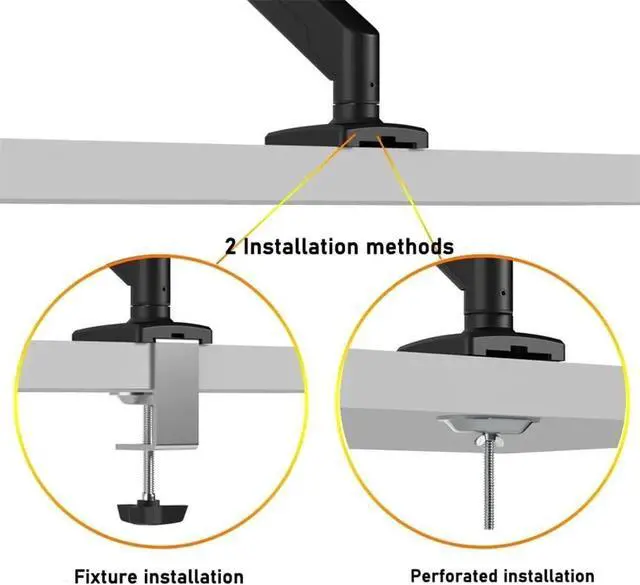 2 Installation methods

Fixture installation

Perforated installation