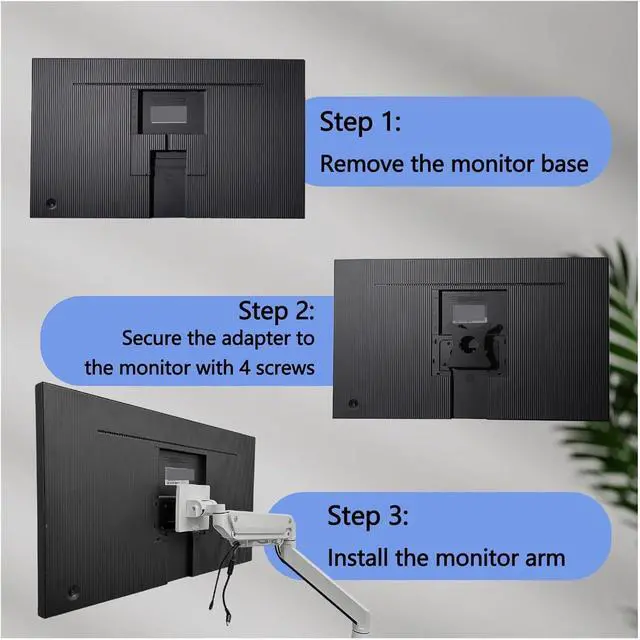 Step 1:
Remove the monitor base

Step 2:
Secure the adapter to the monitor with 4 screws

Step 3:
Install the monitor arm