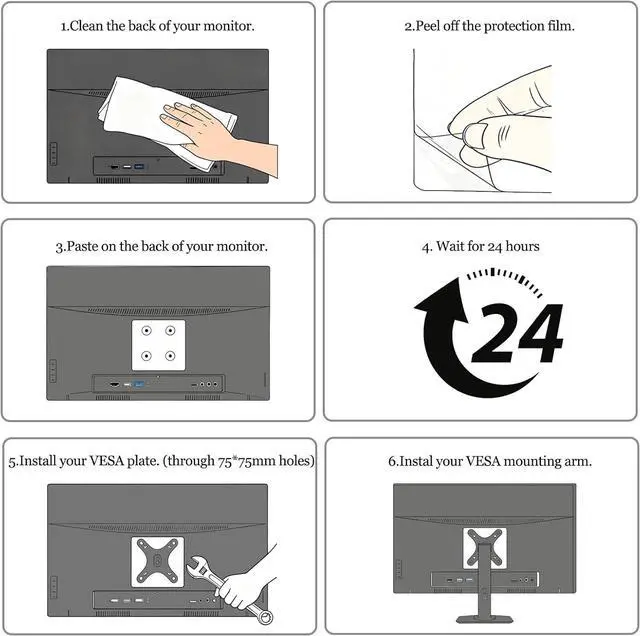 1.Clean the back of your monitor.

2.Peel off the protection film.

3.Paste on the back of your monitor.

4. Wait for 24 hours

24

5.Install your VESA plate. (through 75*75mm holes)

6.Instal your VESA mounting arm.