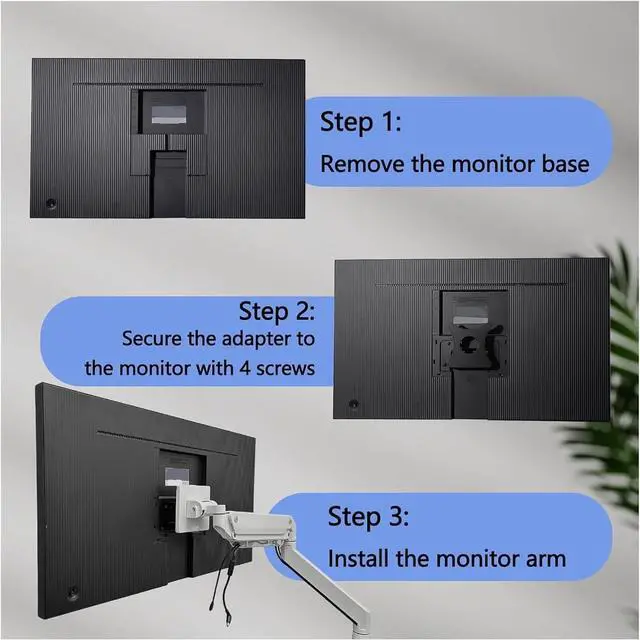 Step 1:
Remove the monitor base

Step 2:
Secure the adapter to the monitor with 4 screws

Step 3:
Install the monitor arm