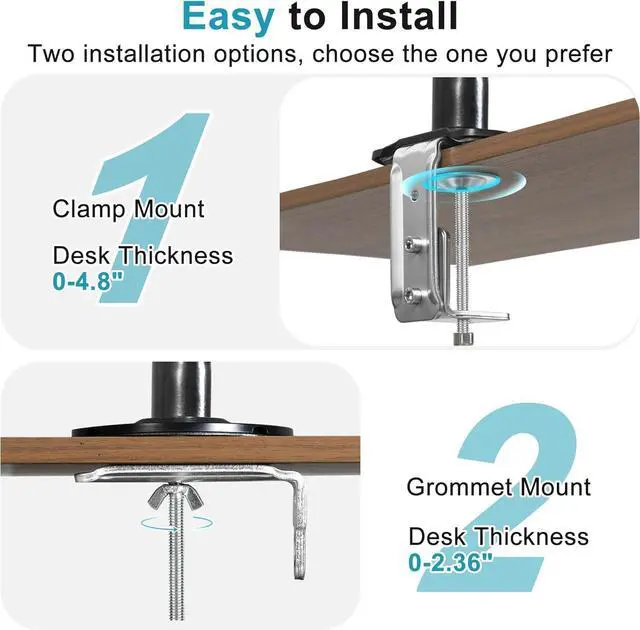 Easy to Install
Two installation options, choose the one you prefer

1

Clamp Mount

Desk Thickness
0-4.8"

2

Grommet Mount

Desk Thickness
0-2.36"