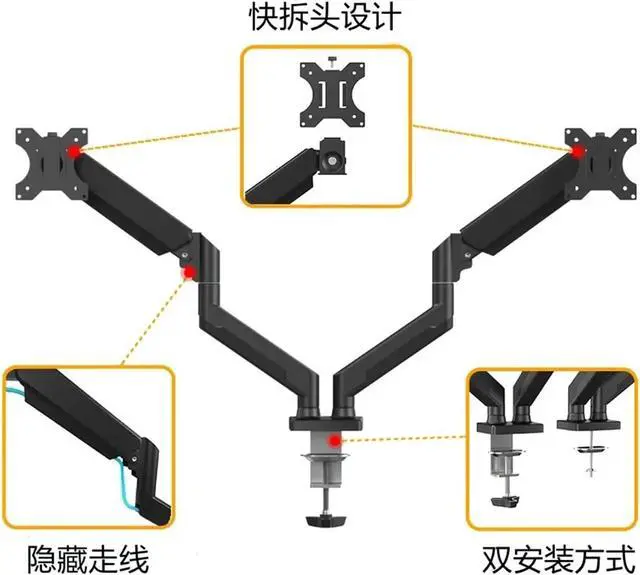 快拆头设计

隐藏走线

双安装方式