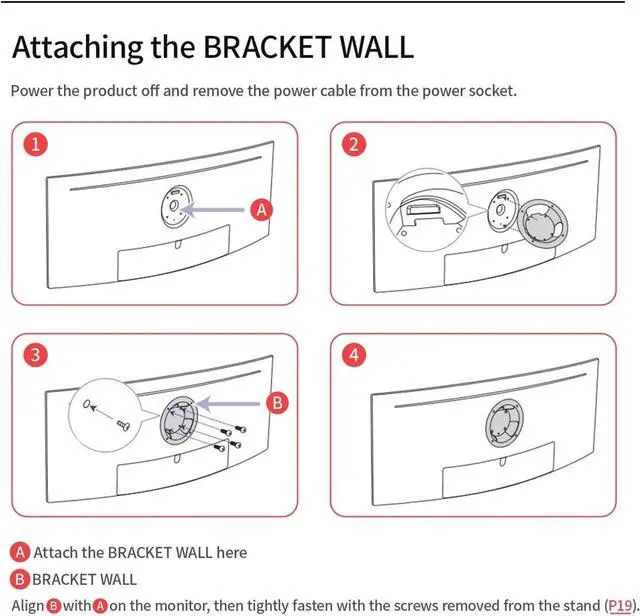 Attaching the BRACKET WALL

Power the product off and remove the power cable from the power socket.

1

A

2

3

B

4

A Attach the BRACKET WALL here

B BRACKET WALL

Align B with A on the monitor, then tightly fasten with the screws removed from the stand (P19).