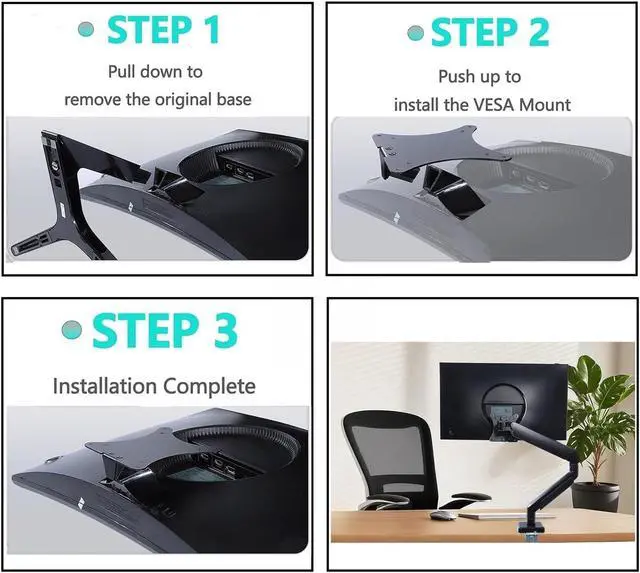 STEP 1
Pull down to remove the original base

STEP 2
Push up to install the VESA Mount

STEP 3
Installation Complete