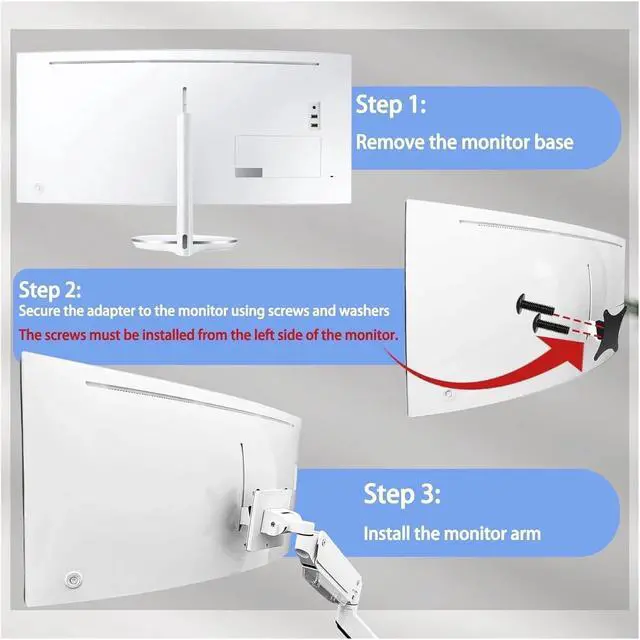 Step 1:
Remove the monitor base

Step 2:
Secure the adapter to the monitor using screws and washers
The screws must be installed from the left side of the monitor.

Step 3:
Install the monitor arm